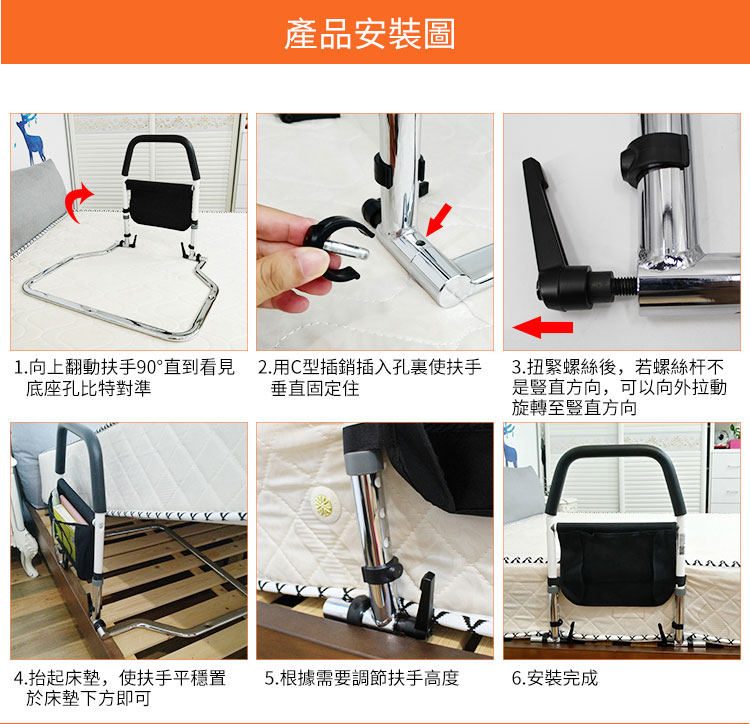 產品安裝圖

1.向上翻動扶手90°直到看見底座孔比特對準

2.用C型插銷插入孔裏使扶手垂直固定住

3.扭緊螺絲後，若螺絲杆不是豎直方向，可以向外拉動旋轉至豎直方向

4.抬起床墊，使扶手平穩置於床墊下方即可

5.根據需要調節扶手高度

6.安裝完成